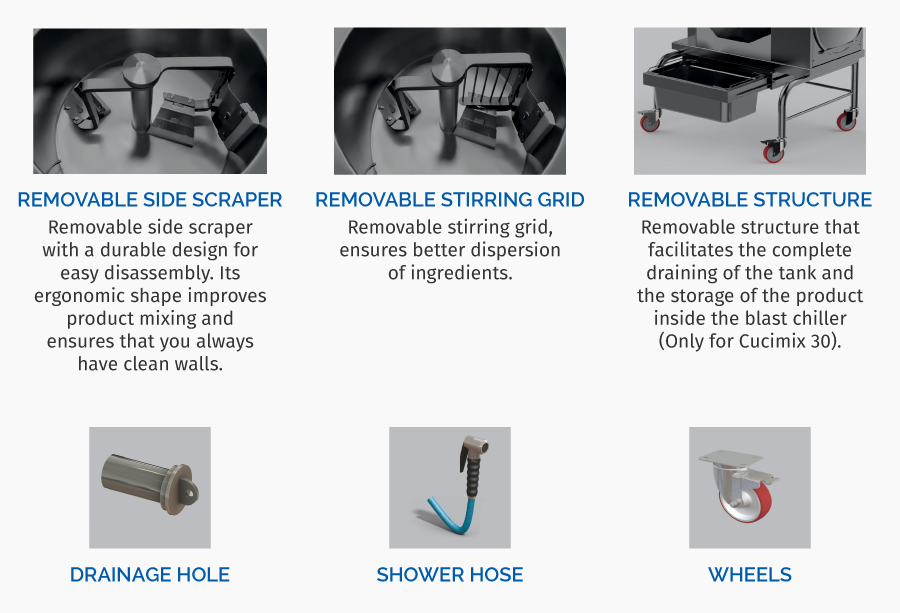 REMOVABLE SIDE SCRAPER
Removable side scraper with a durable design for easy disassembly. Its ergonomic shape improves product mixing and ensures that you always have clean walls.

REMOVABLE STIRRING GRID
Removable stirring grid, ensures better dispersion of ingredients.

REMOVABLE STRUCTURE
Removable structure that facilitates the complete draining of the tank and the storage of the product inside the blast chiller (Only for Cucimix 30).

DRAINAGE HOLE

SHOWER HOSE

WHEELS