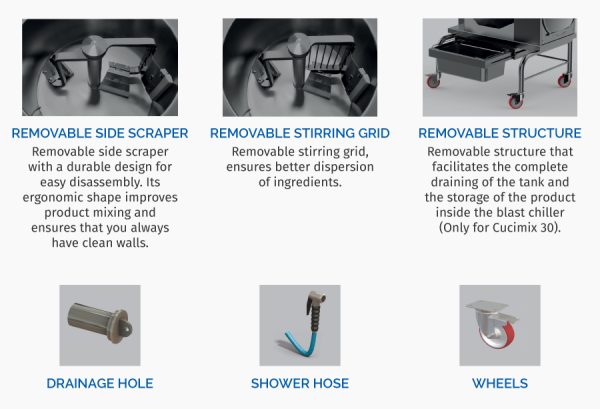 REMOVABLE SIDE SCRAPER
Removable side scraper with a durable design for easy disassembly. Its ergonomic shape improves product mixing and ensures that you always have clean walls.

REMOVABLE STIRRING GRID
Removable stirring grid, ensures better dispersion of ingredients.

REMOVABLE STRUCTURE
Removable structure that facilitates the complete draining of the tank and the storage of the product inside the blast chiller (Only for Cucimix 30).

DRAINAGE HOLE

SHOWER HOSE

WHEELS