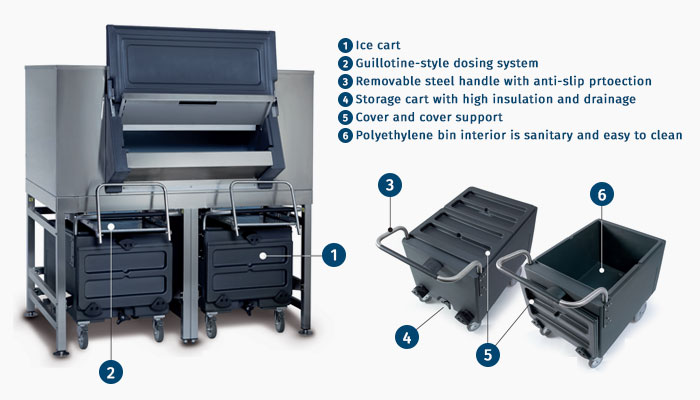 1 Ice cart
2 Guillotine-style dosing system
3 Removable steel handle with anti-slip prtoection
4 Storage cart with high insulation and drainage
5 Cover and cover support
6 Polyethylene bin interior is sanitary and easy to clean

3
6
1
4
5
2