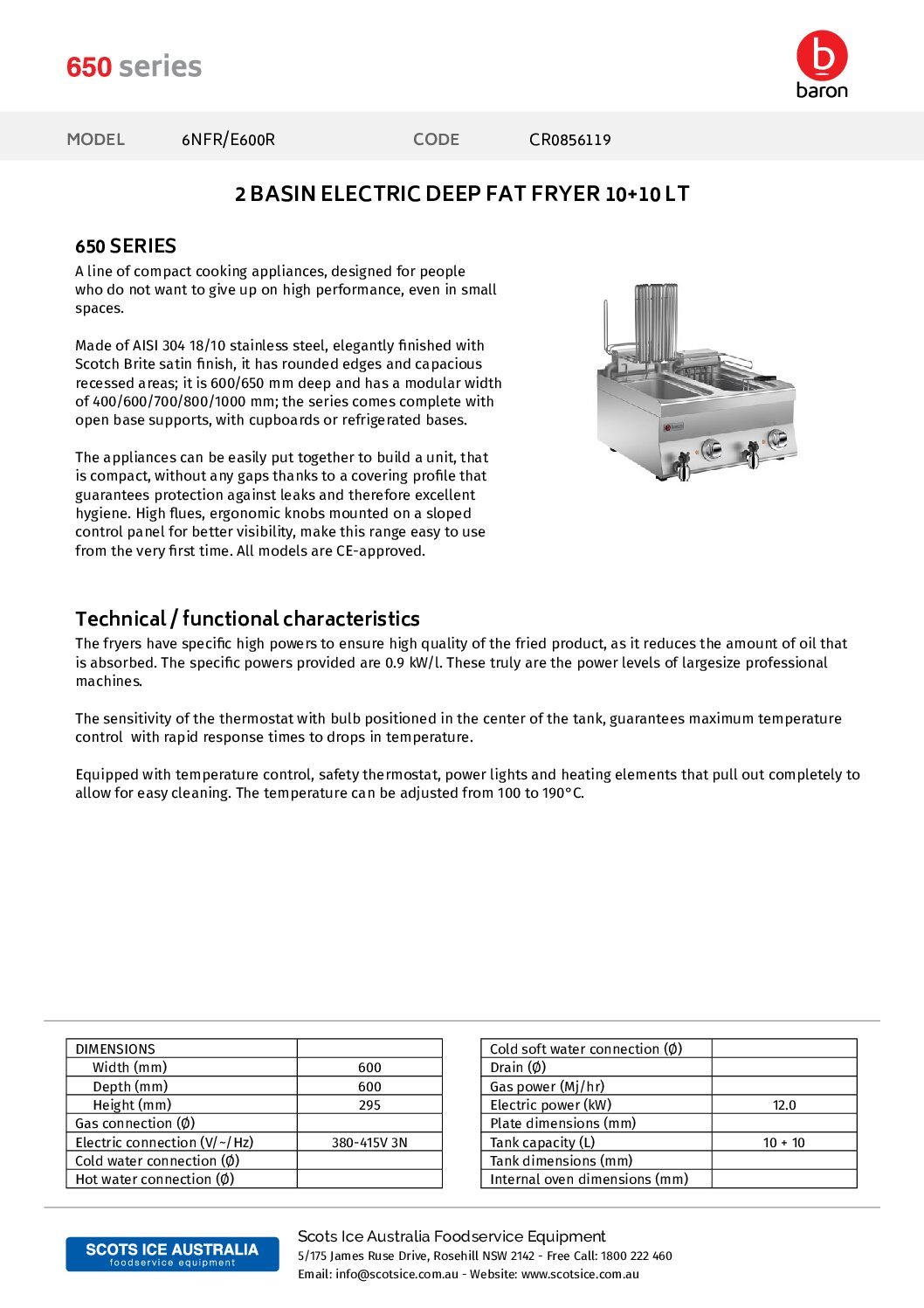 650 series

baron

MODEL 6NFR/E600R CODE CR0856119

2 BASIN ELECTRIC DEEP FAT FRYER 10+10 LT

650 SERIES

A line of compact cooking appliances, designed for people who do not want to give up on high performance, even in small spaces.

Made of AISI 304 18/10 stainless steel, elegantly finished with Scotch Brite satin finish, it has rounded edges and capacious recessed areas; it is 600/650 mm deep and has a modular width of 400/600/700/800/1000 mm; the series comes complete with open base supports, with cupboards or refrigerated bases.

The appliances can be easily put together to build a unit, that is compact, without any gaps thanks to a covering profile that guarantees protection against leaks and therefore excellent hygiene. High flues, ergonomic knobs mounted on a sloped control panel for better visibility, make this range easy to use from the very first time. All models are CE-approved.

Technical / functional characteristics

The fryers have specific high powers to ensure high quality of the fried product, as it reduces the amount of oil that is absorbed. The specific powers provided are 0.9 kW/l. These truly are the power levels of largesize professional machines.

The sensitivity of the thermostat with bulb positioned in the center of the tank, guarantees maximum temperature control with rapid response times to drops in temperature.

Equipped with temperature control, safety thermostat, power lights and heating elements that pull out completely to allow for easy cleaning. The temperature can be adjusted from 100 to 190°C.

| DIMENSIONS | |
|---|---|
| Width (mm) | 600 |
| Depth (mm) | 600 |
| Height (mm) | 295 |
| Gas connection (Ø) | |
| Electric connection (V/~/Hz) | 380-415V 3N |
| Cold water connection (Ø) | |
| Hot water connection (Ø) | |

| Cold soft water connection (Ø) | |
|---|---|
| Drain (Ø) | |
| Gas power (Mj/hr) | |
| Electric power (kW) | 12.0 |
| Plate dimensions (mm) | |
| Tank capacity (L) | 10 + 10 |
| Tank dimensions (mm) | |
| Internal oven dimensions (mm) | |

SCOTS ICE AUSTRALIA foodservice equipment

Scots Ice Australia Foodservice Equipment
5/175 James Ruse Drive, Rosehill NSW 2142 - Free Call: 1800 222 460
Email: info@scotsice.com.au - Website: www.scotsice.com.au