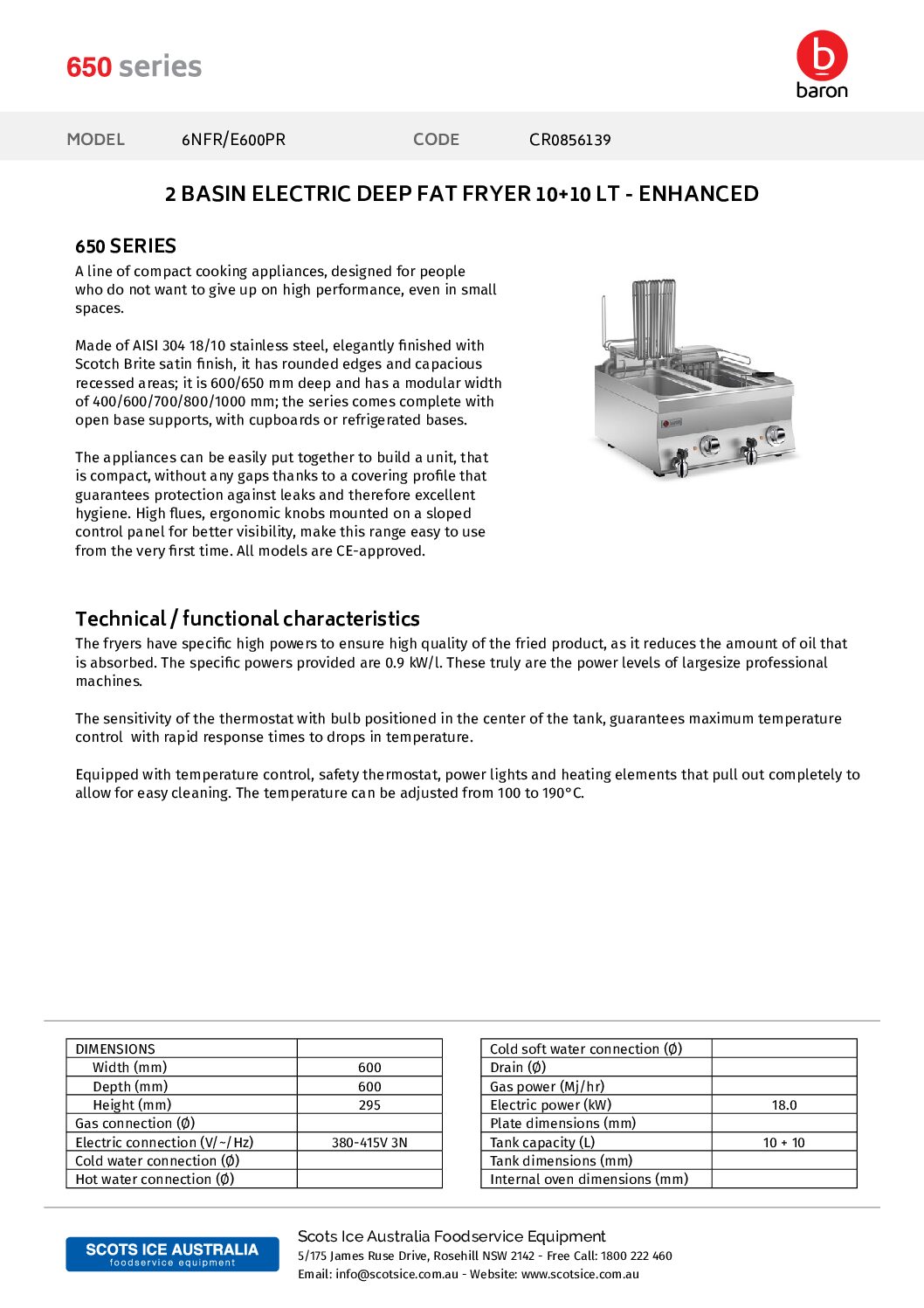 650 series

baron

MODEL 6NFR/E600PR CODE CR0856139

2 BASIN ELECTRIC DEEP FAT FRYER 10+10 LT - ENHANCED

650 SERIES

A line of compact cooking appliances, designed for people who do not want to give up on high performance, even in small spaces.

Made of AISI 304 18/10 stainless steel, elegantly finished with Scotch Brite satin finish, it has rounded edges and capacious recessed areas; it is 600/650 mm deep and has a modular width of 400/600/700/800/1000 mm; the series comes complete with open base supports, with cupboards or refrigerated bases.

The appliances can be easily put together to build a unit, that is compact, without any gaps thanks to a covering profile that guarantees protection against leaks and therefore excellent hygiene. High flues, ergonomic knobs mounted on a sloped control panel for better visibility, make this range easy to use from the very first time. All models are CE-approved.

Technical / functional characteristics

The fryers have specific high powers to ensure high quality of the fried product, as it reduces the amount of oil that is absorbed. The specific powers provided are 0.9 kW/l. These truly are the power levels of largesize professional machines.

The sensitivity of the thermostat with bulb positioned in the center of the tank, guarantees maximum temperature control with rapid response times to drops in temperature.

Equipped with temperature control, safety thermostat, power lights and heating elements that pull out completely to allow for easy cleaning. The temperature can be adjusted from 100 to 190°C.

| DIMENSIONS | |
|---|---|
| Width (mm) | 600 |
| Depth (mm) | 600 |
| Height (mm) | 295 |
| Gas connection (Ø) | |
| Electric connection (V/~/Hz) | 380-415V 3N |
| Cold water connection (Ø) | |
| Hot water connection (Ø) | |

| Cold soft water connection (Ø) | |
|---|---|
| Drain (Ø) | |
| Gas power (Mj/hr) | |
| Electric power (kW) | 18.0 |
| Plate dimensions (mm) | |
| Tank capacity (L) | 10 + 10 |
| Tank dimensions (mm) | |
| Internal oven dimensions (mm) | |

SCOTS ICE AUSTRALIA
foodservice equipment

Scots Ice Australia Foodservice Equipment
5/175 James Ruse Drive, Rosehill NSW 2142 - Free Call: 1800 222 460
Email: info@scotsice.com.au - Website: www.scotsice.com.au